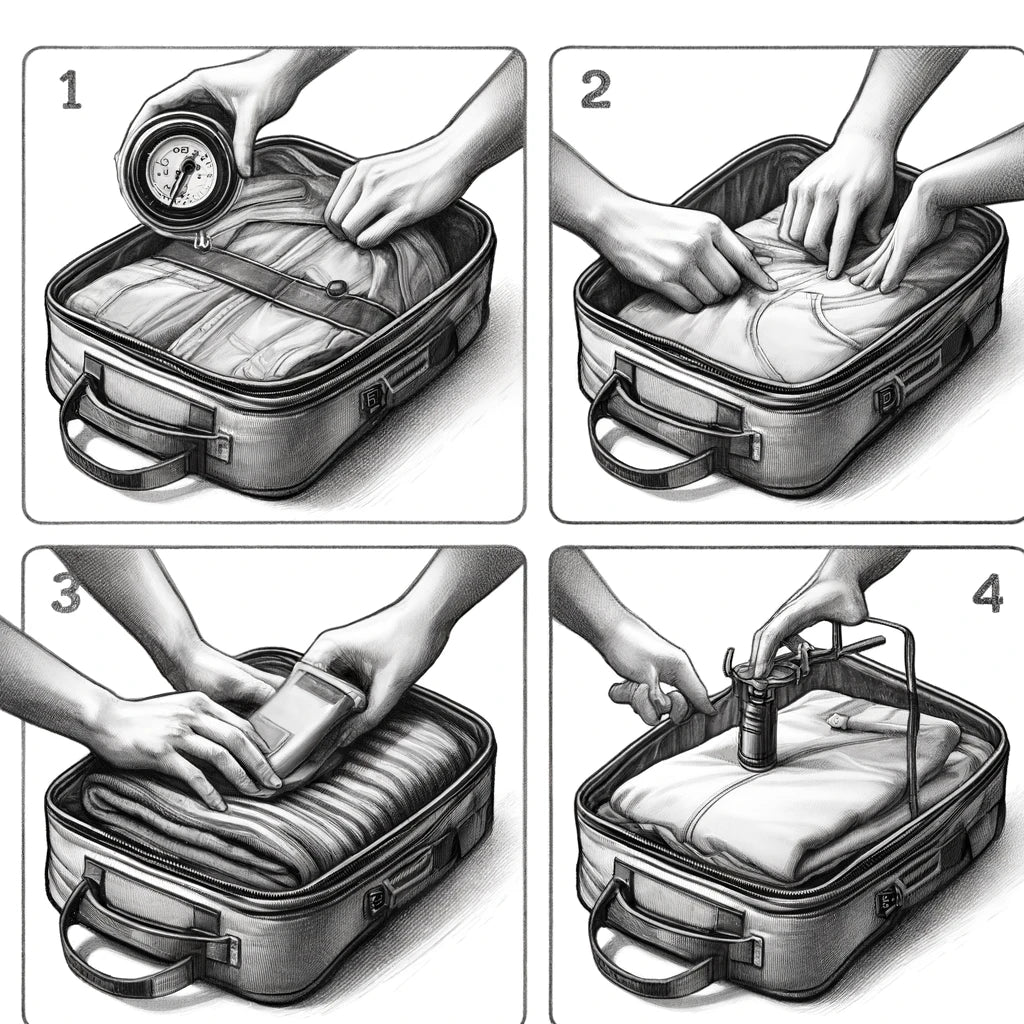 1

2

3

4